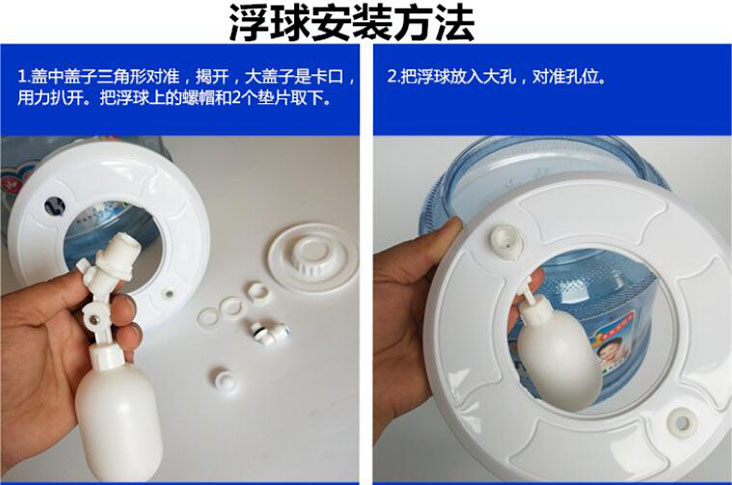 浮球安装方法

1.盖中盖子三角形对准，揭开，大盖子是卡口，用力扒开。把浮球上的螺帽和2个垫片取下。

2.把浮球放入大孔，对准孔位。